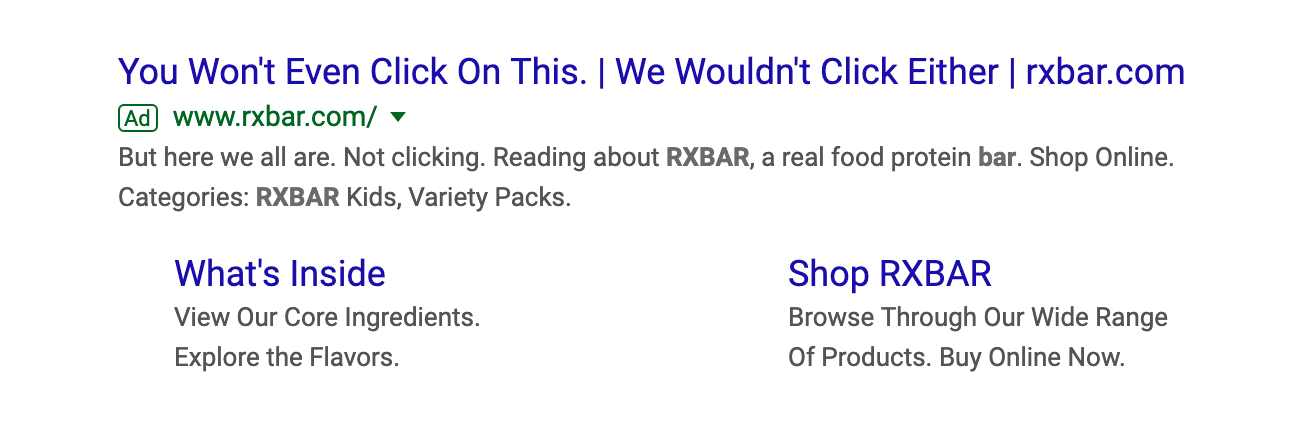 You Won't Even Click On This. | We Wouldn't Click Either | rxbar.com

Ad www.rxbar.com/

But here we all are. Not clicking. Reading about RXBAR, a real food protein bar. Shop Online. Categories: RXBAR Kids, Variety Packs.

What's Inside
View Our Core Ingredients. Explore the Flavors.

Shop RXBAR
Browse Through Our Wide Range Of Products. Buy Online Now.